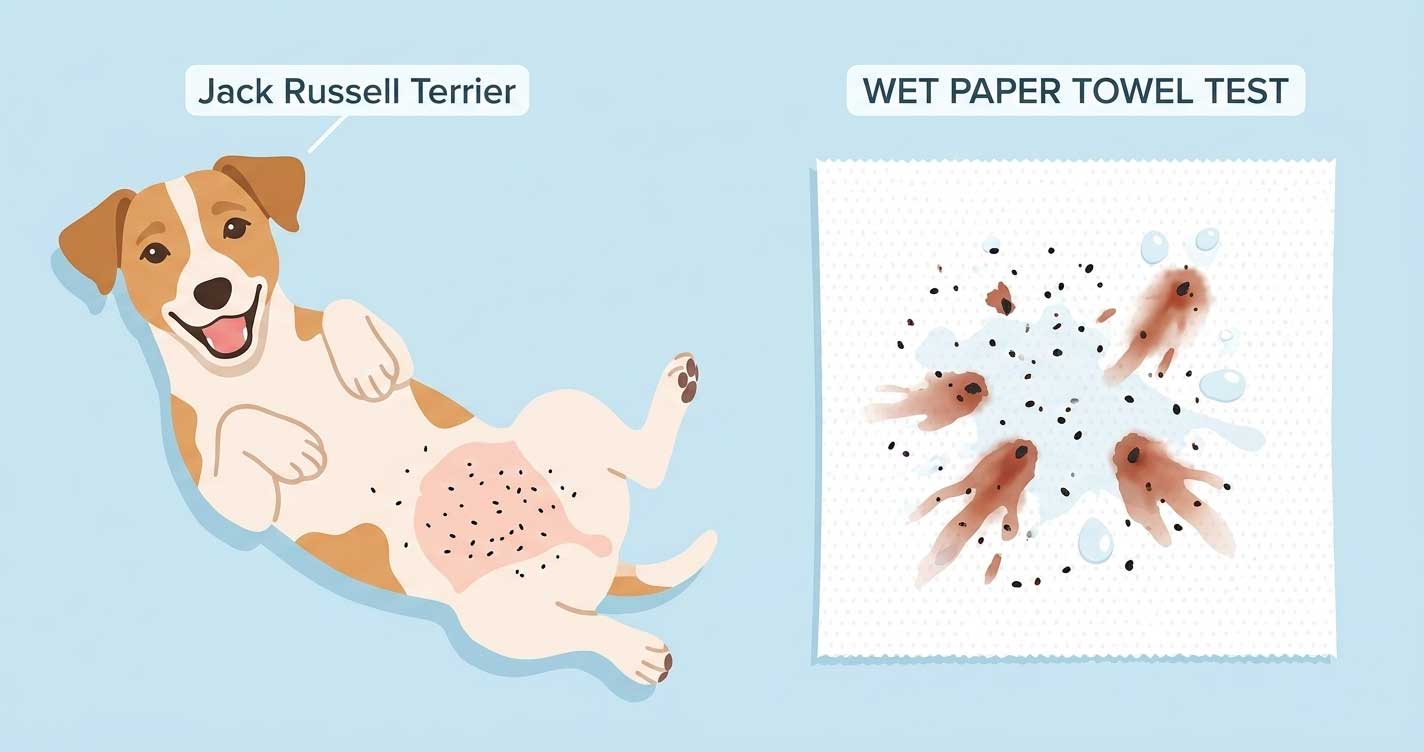 Jack Russell Terrier

WET PAPER TOWEL TEST