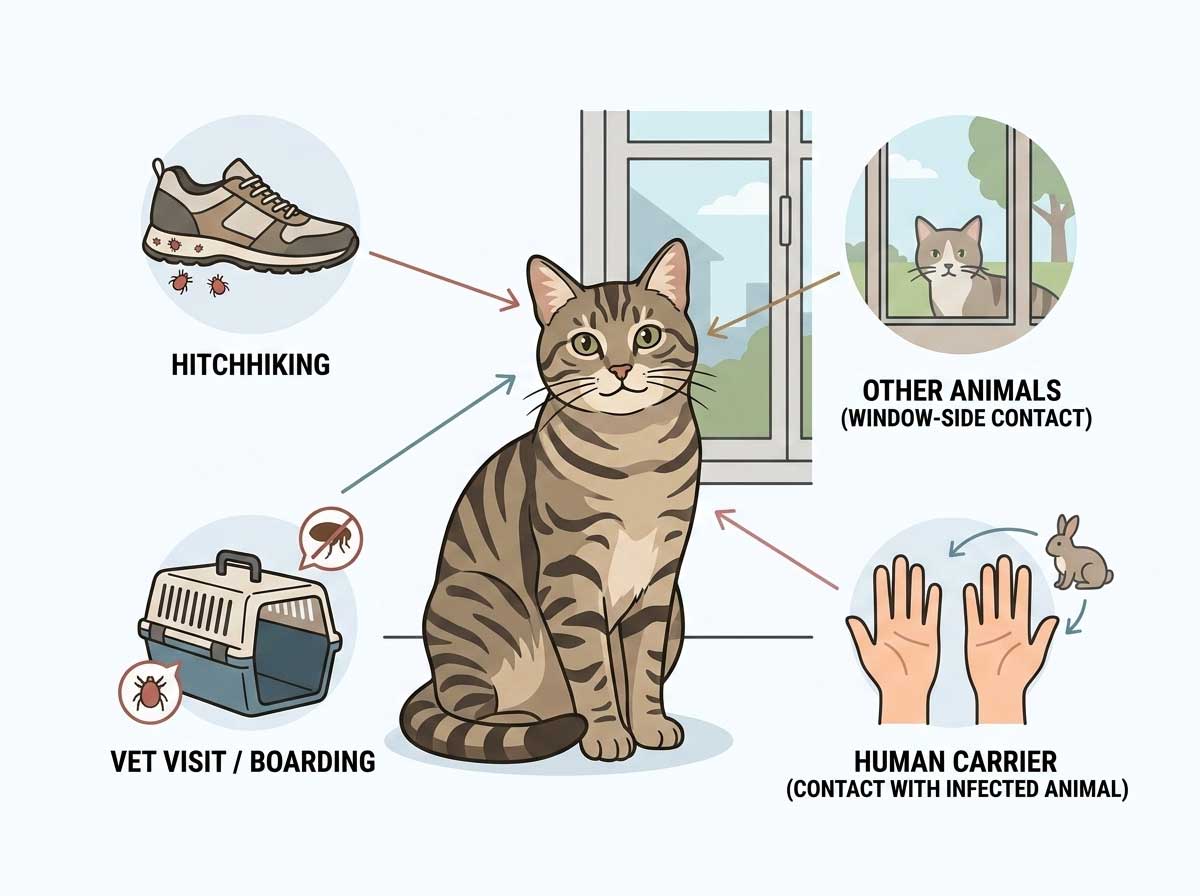 HITCHHIKING

OTHER ANIMALS
(WINDOW-SIDE CONTACT)

VET VISIT / BOARDING

HUMAN CARRIER
(CONTACT WITH INFECTED ANIMAL)